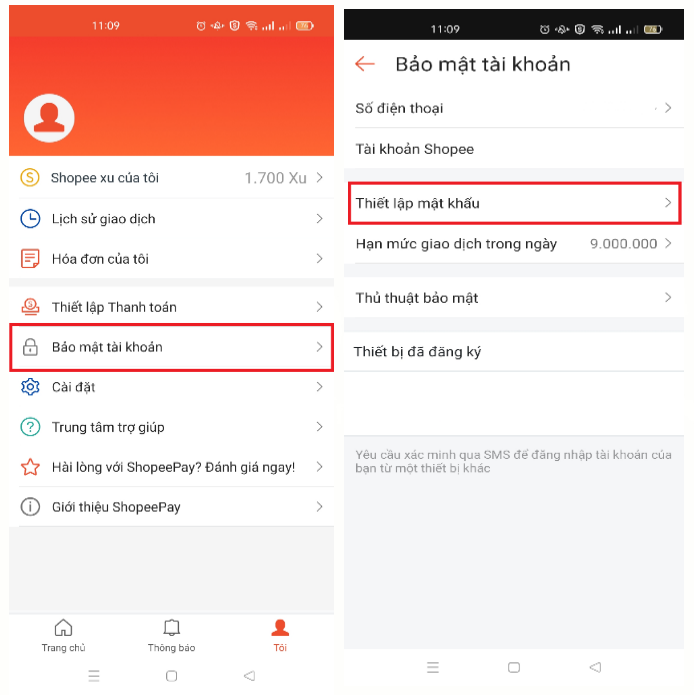 11:09

Shopee xu của tôi 1.700 Xu

Lịch sử giao dịch

Hóa đơn của tôi

Thiết lập Thanh toán

Bảo mật tài khoản

Cài đặt

Trung tâm trợ giúp

Hài lòng với ShopeePay? Đánh giá ngay!

Giới thiệu ShopeePay

Trang chủ
Thông báo
Tôi

11:09

Bảo mật tài khoản

Số điện thoại

Tài khoản Shopee

Thiết lập mật khẩu

Hạn mức giao dịch trong ngày 9.000.000

Thủ thuật bảo mật

Thiết bị đã đăng ký

Yêu cầu xác minh qua SMS để đăng nhập tài khoản của bạn từ một thiết bị khác